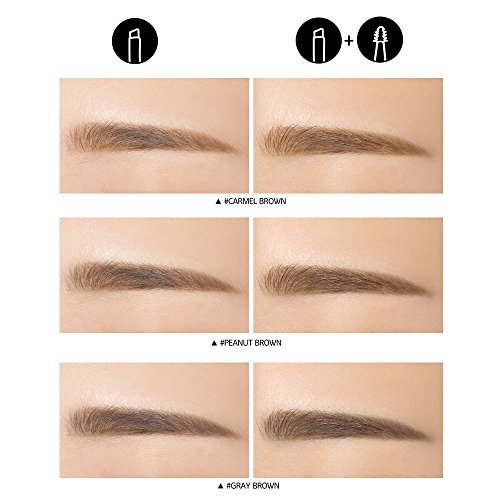 +

▲ #CARMEL BROWN

▲ #PEANUT BROWN

▲ #GRAY BROWN