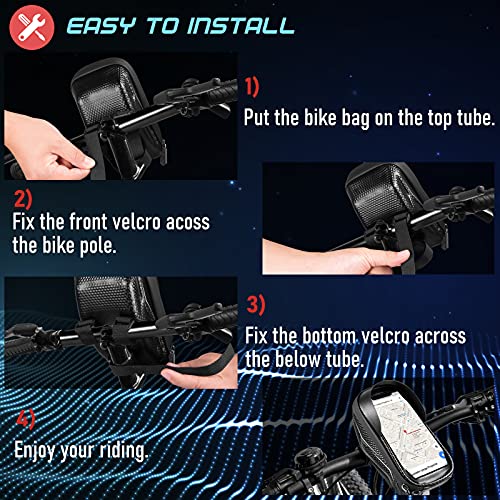 EASY TO INSTALL

1)
Put the bike bag on the top tube.

2)
Fix the front velcro acoss the bike pole.

3)
Fix the bottom velcro across the below tube.

4)
Enjoy your riding.