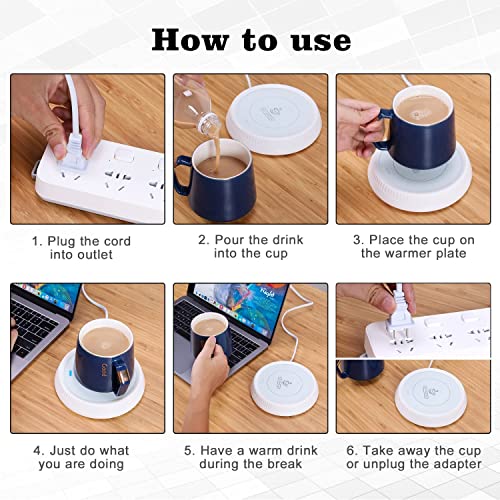 How to use

1. Plug the cord into outlet

2. Pour the drink into the cup

3. Place the cup on the warmer plate

Good

4. Just do what you are doing

5. Have a warm drink during the break

6. Take away the cup or unplug the adapter