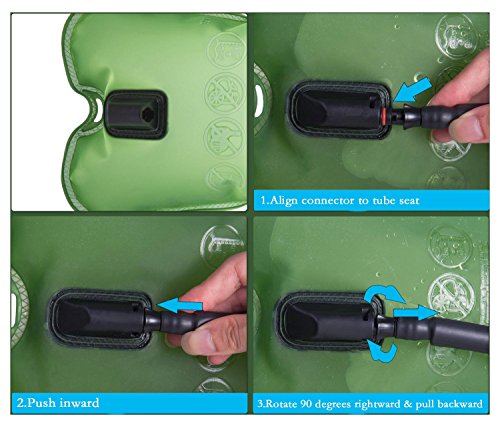 1.Align connector to tube seat

2.Push inward

3.Rotate 90 degrees rightward & pull backward