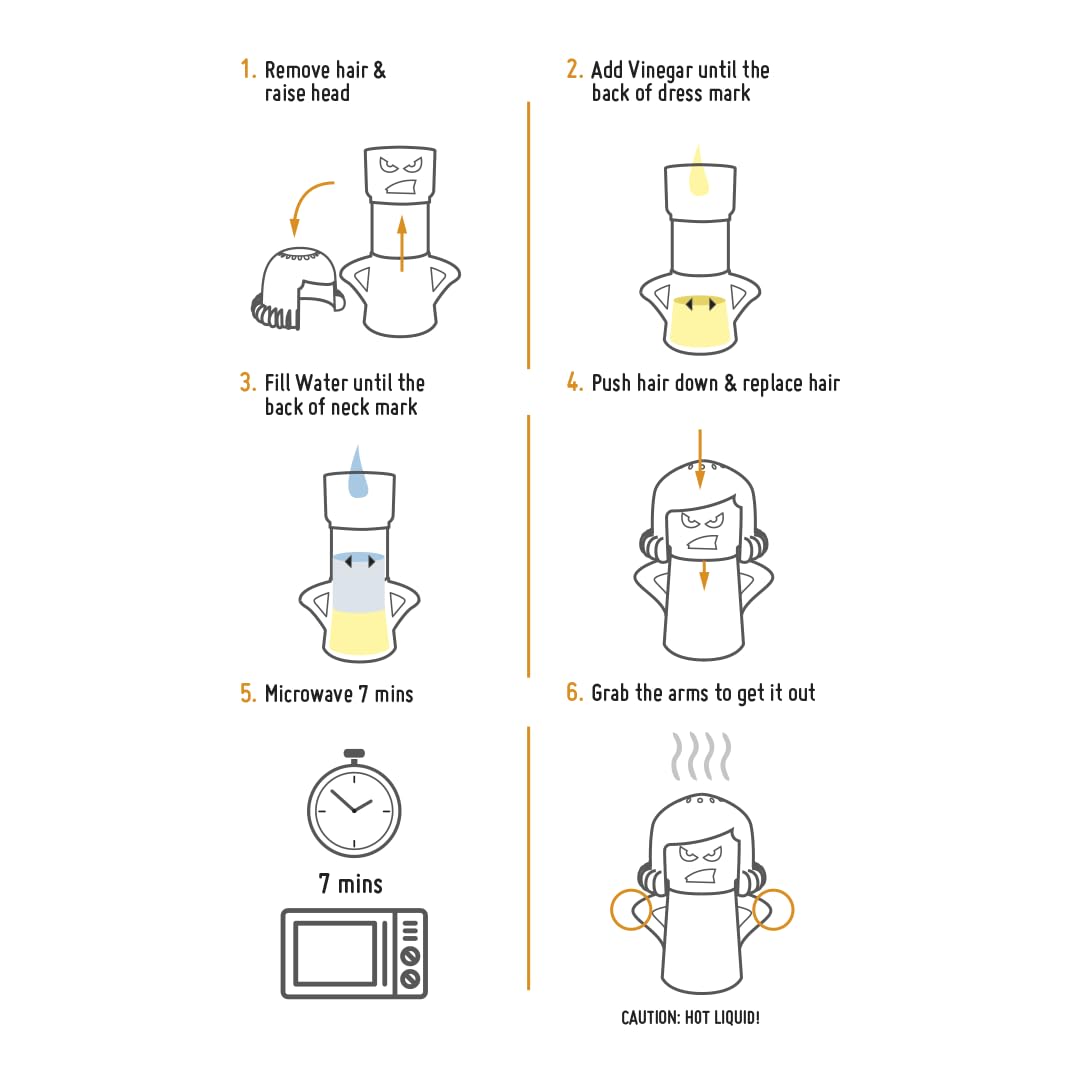 1. Remove hair & raise head

2. Add Vinegar until the back of dress mark

3. Fill Water until the back of neck mark

4. Push hair down & replace hair

5. Microwave 7 mins

7 mins

6. Grab the arms to get it out

CAUTION: HOT LIQUID!