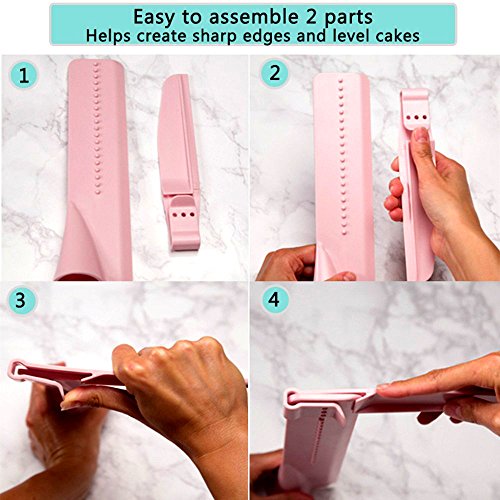 Easy to assemble 2 parts
Helps create sharp edges and level cakes

1

2

3

4