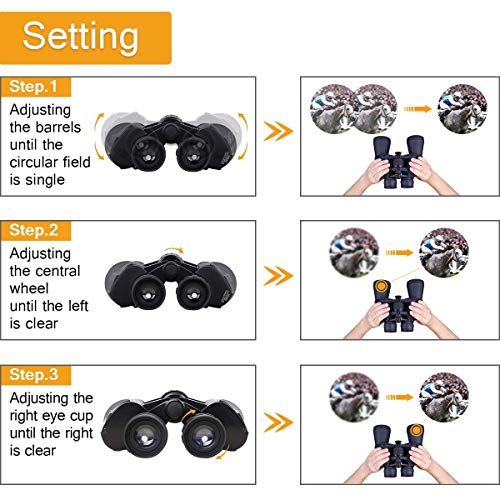 Setting

Step.1
Adjusting the barrels until the circular field is single

Step.2
Adjusting the central wheel until the left is clear

Step.3
Adjusting the right eye cup until the right is clear