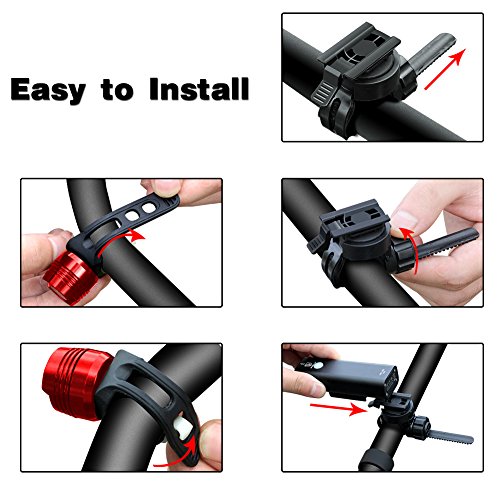 Easy to Install