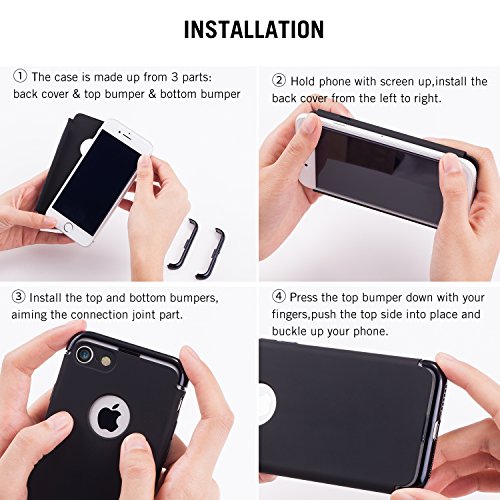 INSTALLATION

① The case is made up from 3 parts: back cover & top bumper & bottom bumper

② Hold phone with screen up,install the back cover from the left to right.

③ Install the top and bottom bumpers, aiming the connection joint part.

④ Press the top bumper down with your fingers,push the top side into place and buckle up your phone.