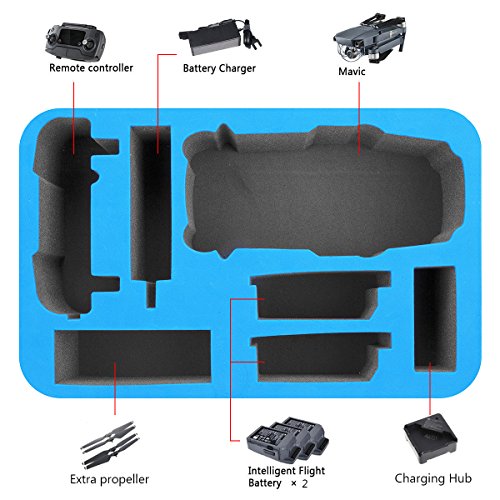 Remote controller

Battery Charger

Mavic

Extra propeller

Intelligent Flight Battery × 2

Charging Hub