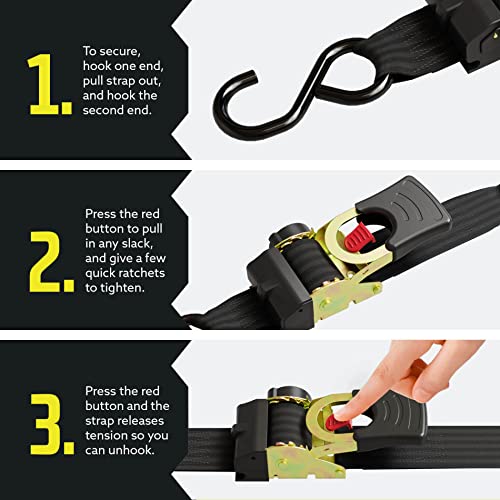 1. To secure, hook one end, pull strap out, and hook the second end.

2. Press the red button to pull in any slack, and give a few quick ratchets to tighten.

3. Press the red button and the strap releases tension so you can unhook.