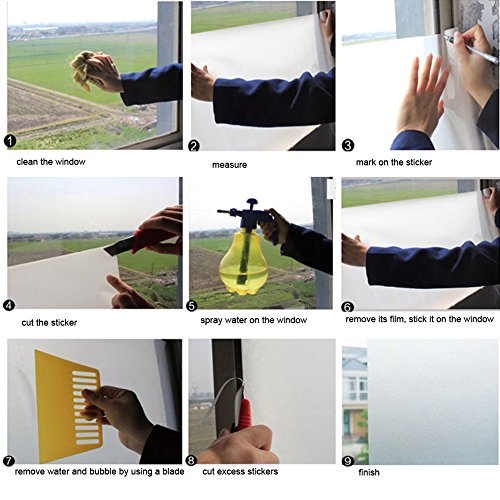 1 clean the window

2 measure

3 mark on the sticker

4 cut the sticker

5 spray water on the window

6 remove its film, stick it on the window

7 remove water and bubble by using a blade

8 cut excess stickers

9 finish