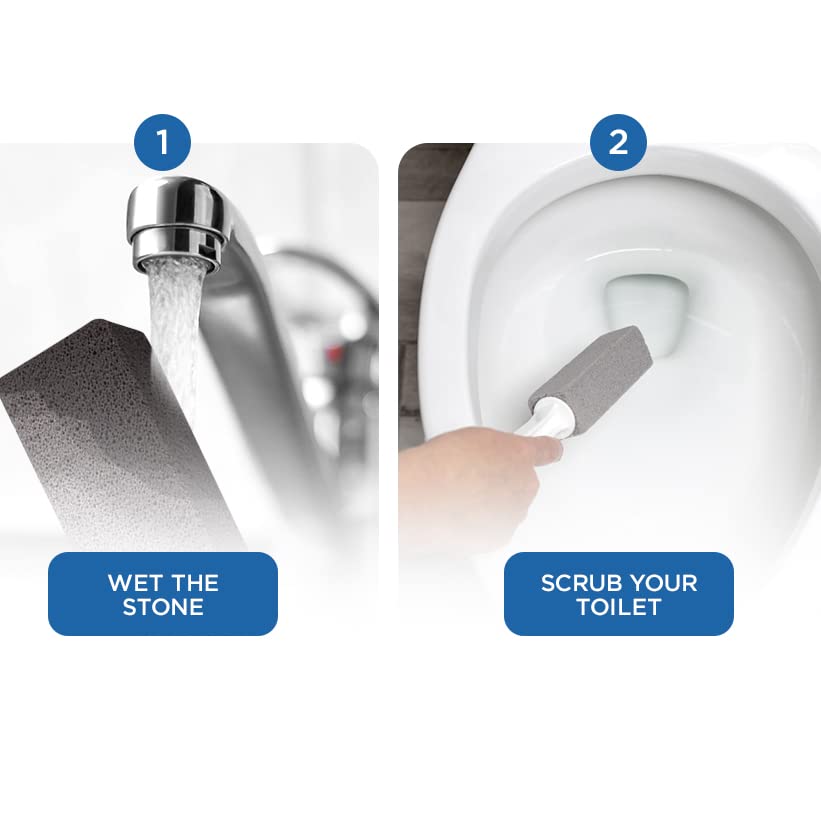 1

WET THE STONE

2

SCRUB YOUR TOILET