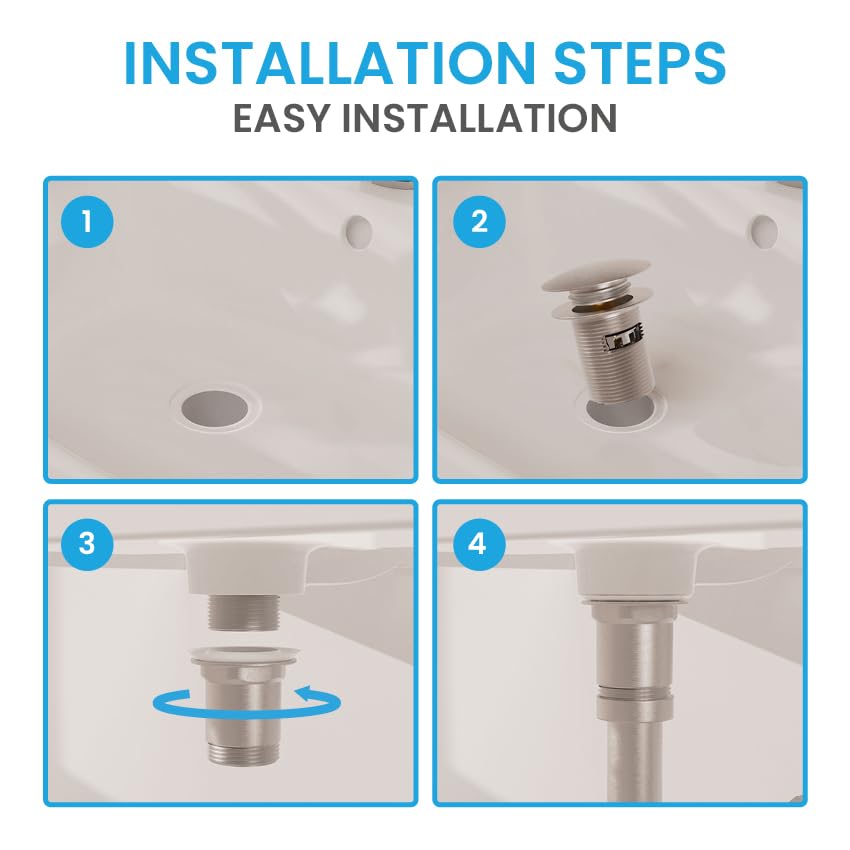 INSTALLATION STEPS
EASY INSTALLATION

1

2

3

4