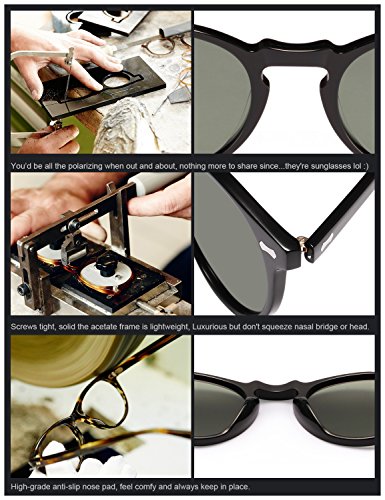 You'd be all the polarizing when out and about, nothing more to share since....they're sunglasses lol :)

Screws tight, solid the acetate frame is lightweight, Luxurious but don't squeeze nasal bridge or head.

High-grade anti-slip nose pad, feel comfy and always keep in place.