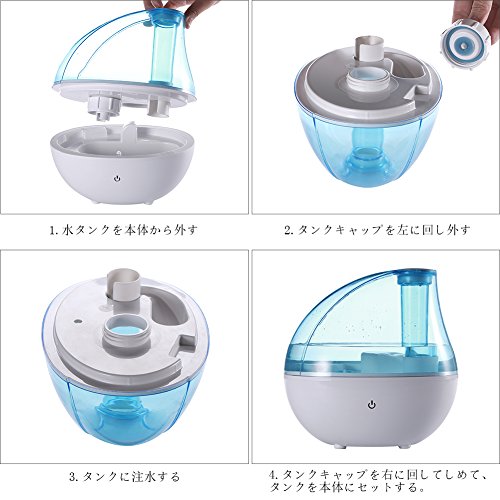 1. 水タンクを本体から外す

2. タンクキャップを左に回し外す

3. タンクに注水する

4. タンクキャップを右に回してしめて、タンクを本体にセットする。