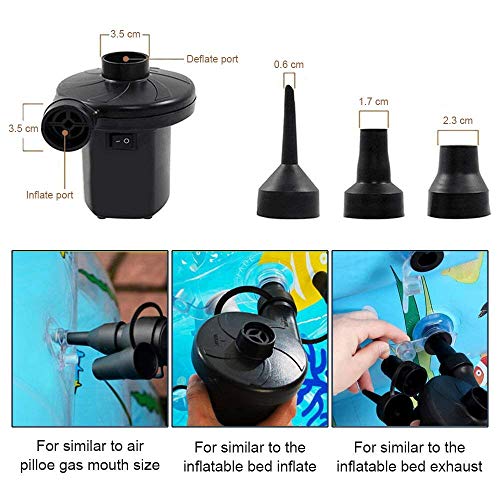 3.5 cm

Deflate port

3.5 cm

Inflate port

0.6 cm

1.7 cm

2.3 cm

For similar to air pilloe gas mouth size

For similar to the inflatable bed inflate

For similar to the inflatable bed exhaust