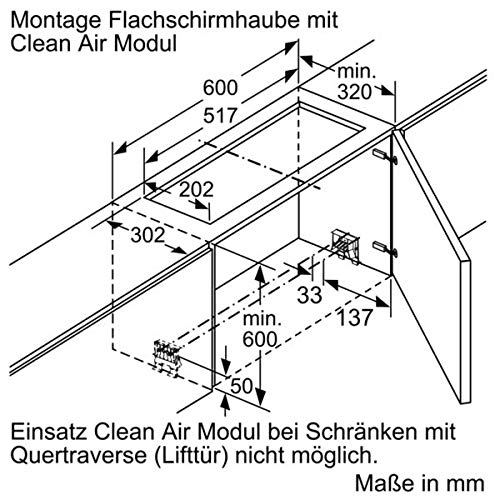 Montage Flachschirmhaube mit Clean Air Modul

600
517
min.
320
202
302
33
137
min.
600
50

Einsatz Clean Air Modul bei Schränken mit Quertraverse (Lifttür) nicht möglich.

Maße in mm