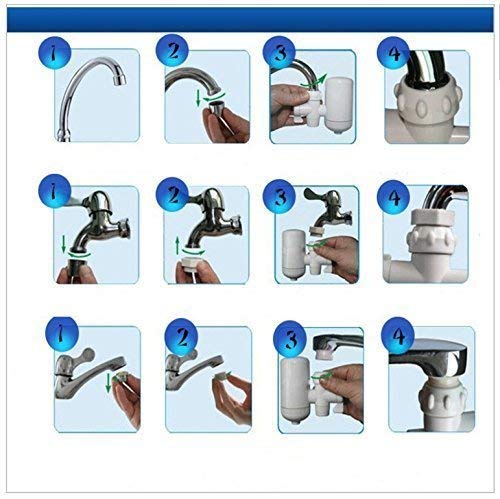 1
2
3
4
1
2
3
4
1
2
3
4