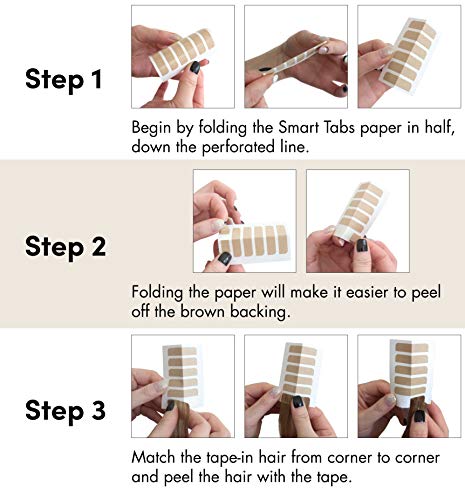 Step 1

Begin by folding the Smart Tabs paper in half, down the perforated line.

Step 2

Folding the paper will make it easier to peel off the brown backing.

Step 3

Match the tape-in hair from corner to corner and peel the hair with the tape.