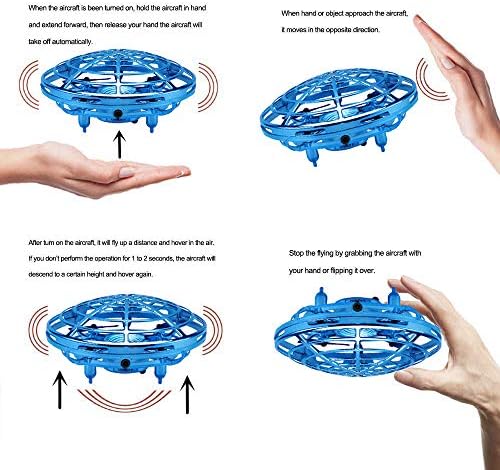 When the aircraft is been turned on, hold the aircraft in hand and extend forward, then release your hand the aircraft will take off automatically.

When hand or object approach the aircraft, it moves in the opposite direction.

After turn on the aircraft, it will fly up a distance and hover in the air. If you don't perform the operation for 1 to 2 seconds, the aircraft will descend to a certain height and hover again.

Stop the flying by grabbing the aircraft with your hand or flipping it over.