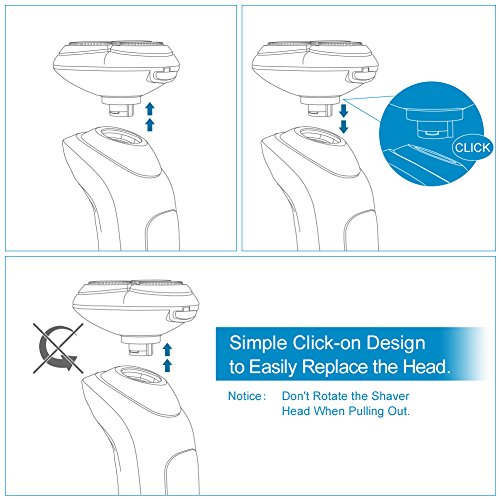 CLICK

Simple Click-on Design to Easily Replace the Head.

Notice: Don't Rotate the Shaver Head When Pulling Out.