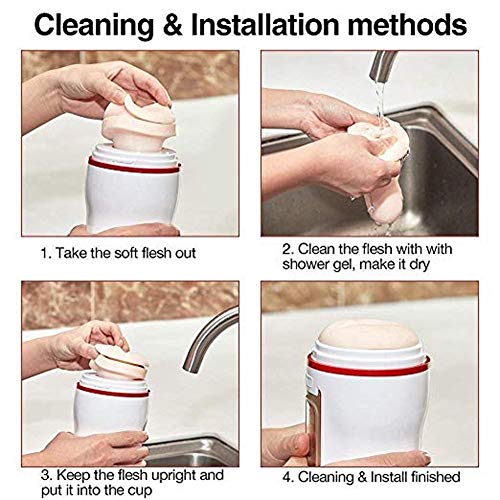 Cleaning & Installation methods

1. Take the soft flesh out

2. Clean the flesh with with shower gel, make it dry

3. Keep the flesh upright and put it into the cup

4. Cleaning & Install finished