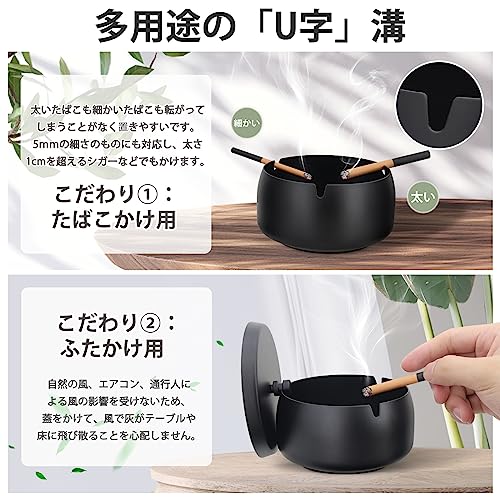 多用途の「U字」溝

太いたばこも細かいたばこも転がってしまうことがなく置きやすいです。5mmの細さのものにも対応し、太さ1cmを超えるシガーなどでもかけます。

こだわり①：たばこかけ用

細かい

太い

こだわり②：ふたかけ用

自然の風、エアコン、通行人による風の影響を受けないため、蓋をかけて、風で灰がテーブルや床に飛び散ることを心配しません。