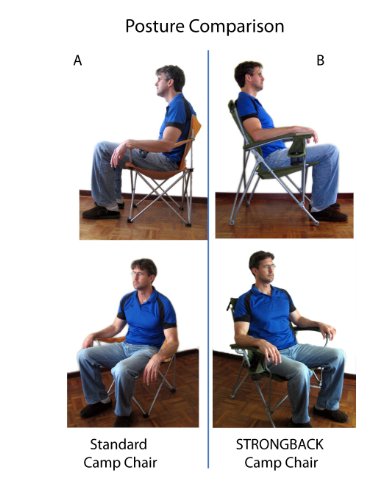 Posture Comparison

A

B

Standard Camp Chair

STRONGBACK Camp Chair