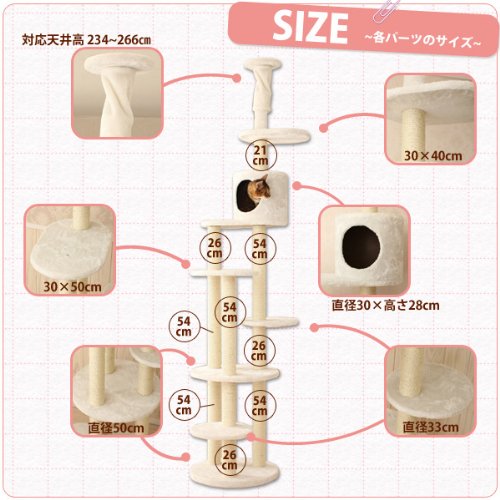 SIZE
~各パーツのサイズ~

対応天井高 234~266cm

30×40cm

21 cm

26 cm

54 cm

30×50cm

直径30×高さ28cm

54 cm

54 cm

26 cm

54 cm

54 cm

直径50cm

直径33cm

26 cm