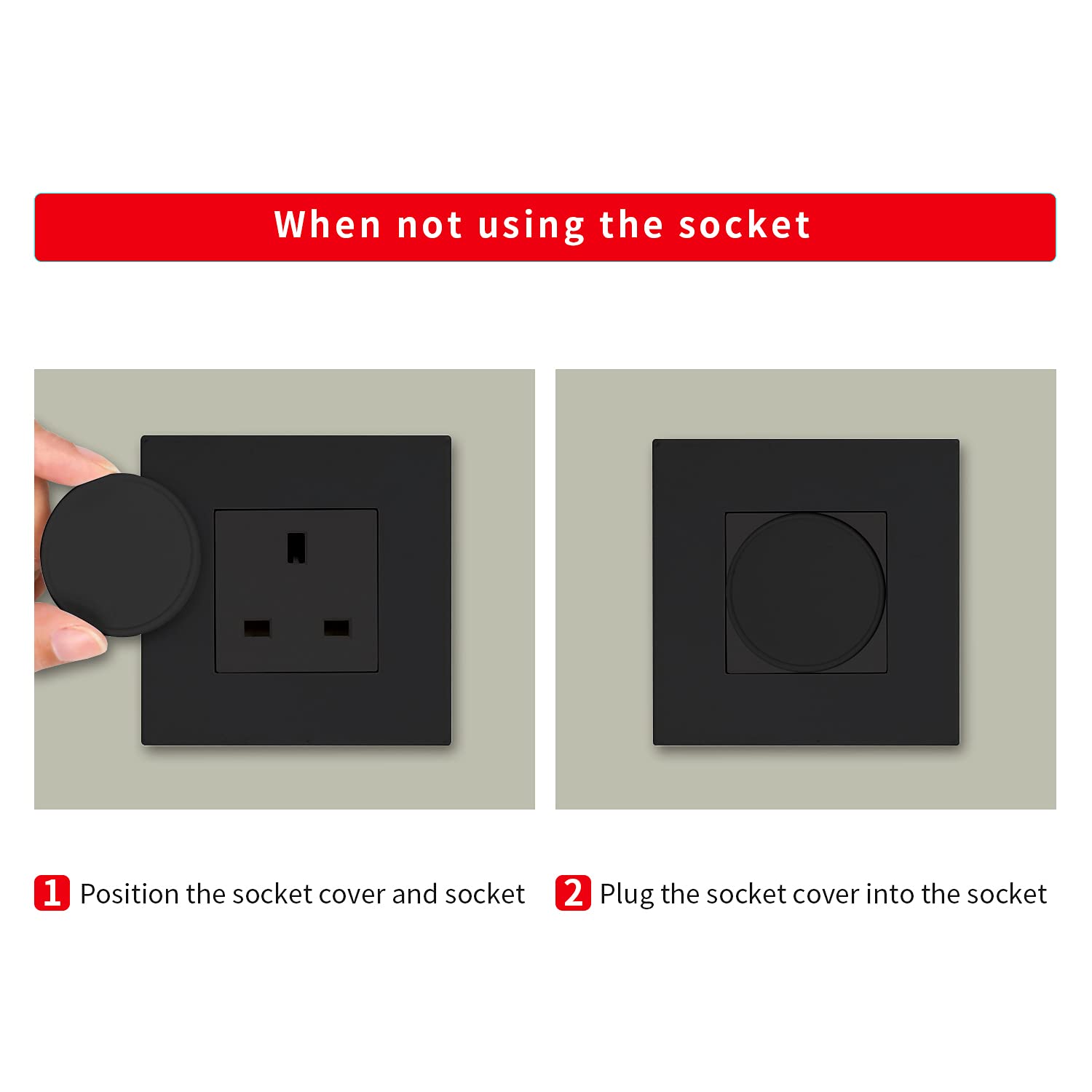 When not using the socket

1 Position the socket cover and socket

2 Plug the socket cover into the socket