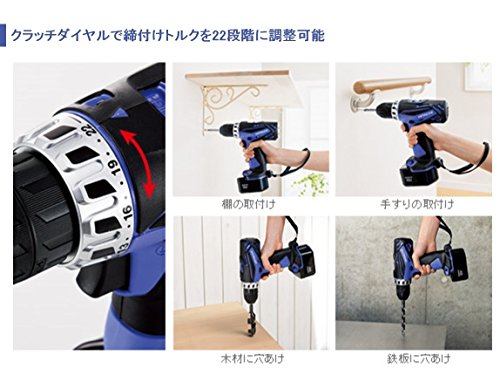 クラッチダイヤルで締付けトルクを22段階に調整可能

22
19
16
13

棚の取付け

手すりの取付け

木材に穴あけ

鉄板に穴あけ