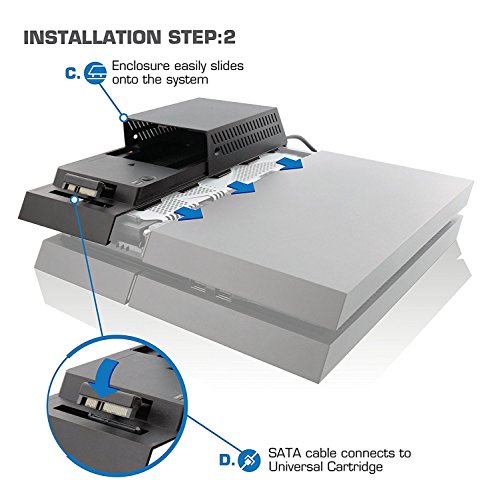 INSTALLATION STEP:2

C. Enclosure easily slides onto the system

D. SATA cable connects to Universal Cartridge