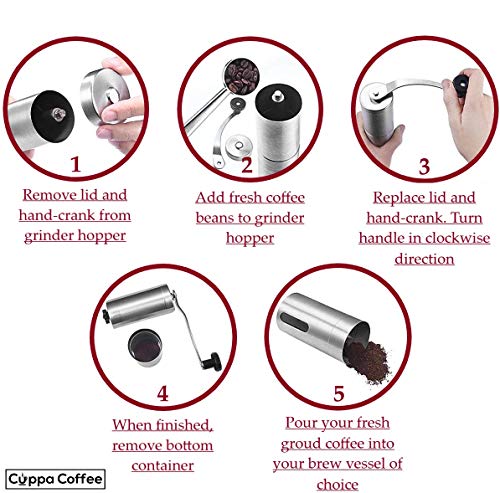 1

Remove lid and hand-crank from grinder hopper

2

Add fresh coffee beans to grinder hopper

3

Replace lid and hand-crank. Turn handle in clockwise direction

4

When finished, remove bottom container

5

Pour your fresh groud coffee into your brew vessel of choice

Cuppa Coffee