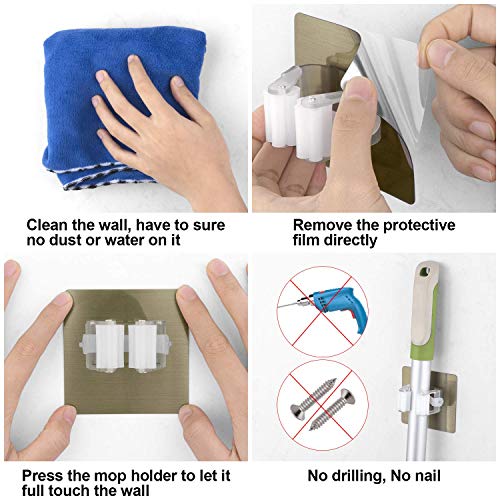 Clean the wall, have to sure no dust or water on it

Remove the protective film directly

Press the mop holder to let it full touch the wall

No drilling, No nail