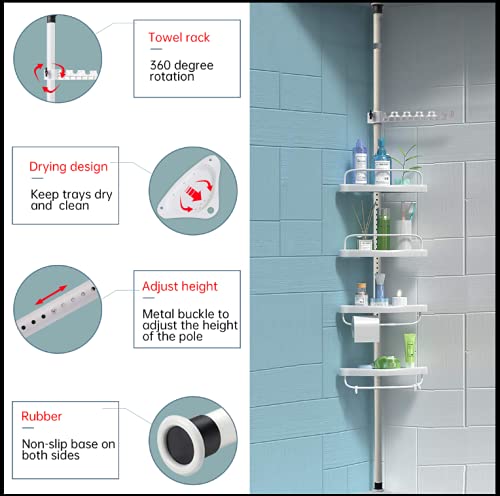 Towel rack

360 degree rotation

Drying design

Keep trays dry and clean

Adjust height

Metal buckle to adjust the height of the pole

Rubber

Non-slip base on both sides