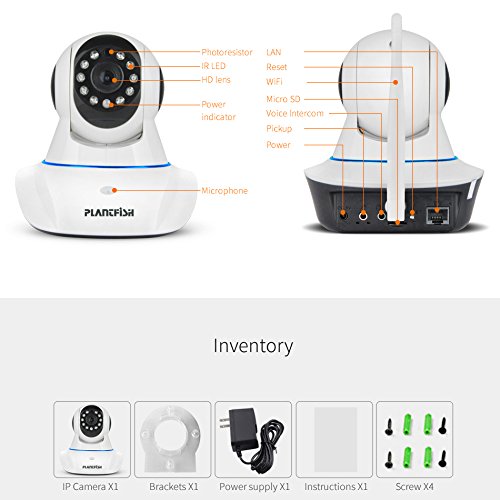 Photoresistor
IR LED
HD lens
Power indicator
Microphone
PLANTFISH

LAN
Reset
WiFi
Micro SD
Voice Intercom
Pickup
Power

Inventory

PLANTFISH

IP Camera X1
Brackets X1
Power supply X1
Instructions X1
Screw X4