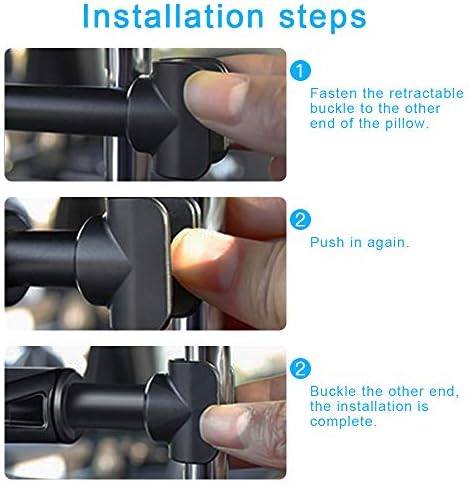 Installation steps

1
Fasten the retractable buckle to the other end of the pillow.

2
Push in again.

2
Buckle the other end, the installation is complete.