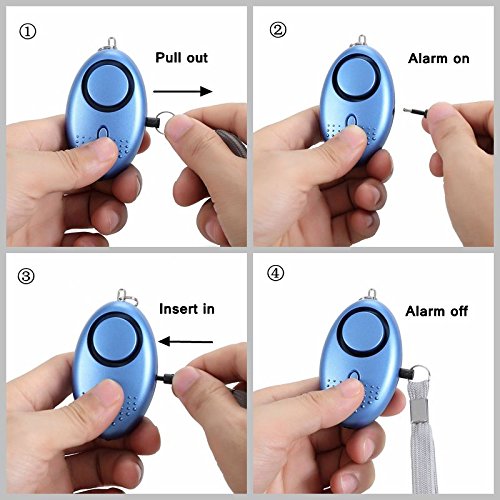 ①
Pull out

②
Alarm on

③
Insert in

④
Alarm off