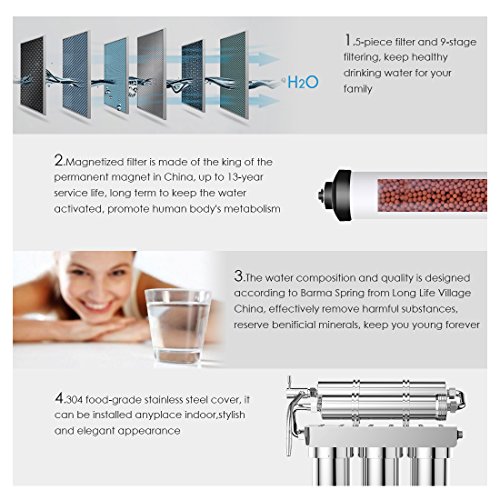 $H_2O$

1.5-piece filter and 9-stage filtering, keep healthy drinking water for your family

2.Magnetized filter is made of the king of the permanent magnet in China, up to 13-year service life, long term to keep the water activated, promote human body's metabolism

3.The water composition and quality is designed according to Barma Spring from Long Life Village China, effectively remove harmful substances, reserve benificial minerals, keep you young forever

4.304 food-grade stainless steel cover, it can be installed anyplace indoor,stylish and elegant appearance