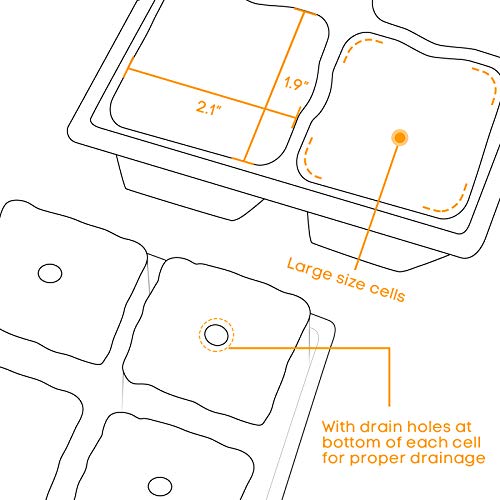 1.9"

2.1"

Large size cells

With drain holes at bottom of each cell for proper drainage