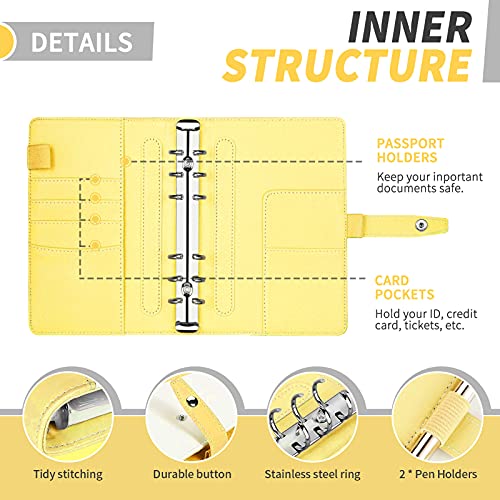 DETAILS

INNER STRUCTURE

PASSPORT HOLDERS

Keep your inportant documents safe.

CARD POCKETS

Hold your ID, credit card, tickets, etc.

Tidy stitching

Durable button

Stainless steel ring

2 * Pen Holders