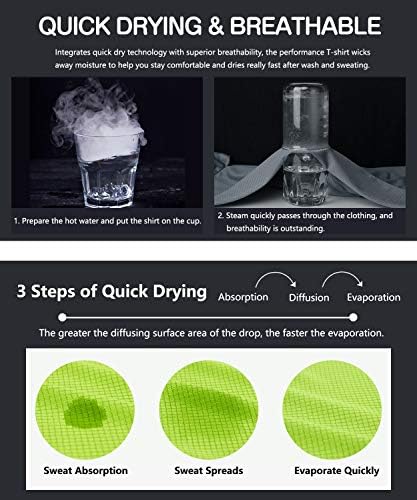 QUICK DRYING & BREATHABLE

Integrates quick dry technology with superior breathability, the performance T-shirt wicks away moisture to help you stay comfortable and dries really fast after wash and sweating.

1. Prepare the hot water and put the shirt on the cup.

2. Steam quickly passes through the clothing, and breathability is outstanding.

3 Steps of Quick Drying

Absorption Diffusion Evaporation

The greater the diffusing surface area of the drop, the faster the evaporation.

Sweat Absorption

Sweat Spreads

Evaporate Quickly