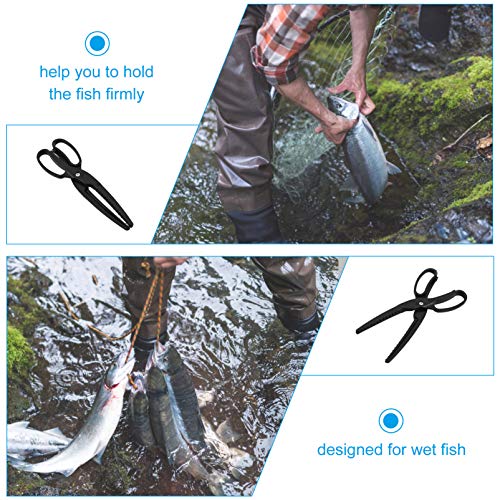 help you to hold the fish firmly

designed for wet fish