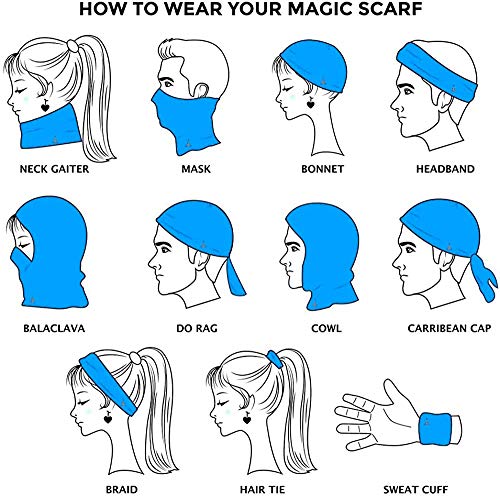 HOW TO WEAR YOUR MAGIC SCARF

NECK GAITER

MASK

BONNET

HEADBAND

BALACLAVA

DO RAG

COWL

CARRIBEAN CAP

BRAID

HAIR TIE

SWEAT CUFF