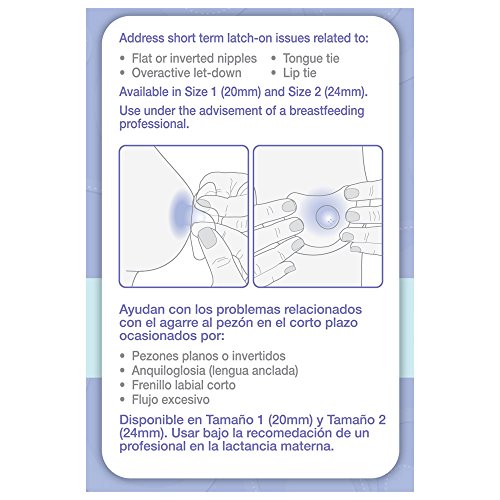 Address short term latch-on issues related to:

• Flat or inverted nipples
• Overactive let-down
• Tongue tie
• Lip tie

Available in Size 1 (20mm) and Size 2 (24mm).

Use under the advisement of a breastfeeding professional.

Ayudan con los problemas relacionados con el agarre al pezón en el corto plazo ocasionados por:

• Pezones planos o invertidos
• Anquiloglosia (lengua anclada)
• Frenillo labial corto
• Flujo excesivo

Disponible en Tamaño 1 (20mm) y Tamaño 2 (24mm). Usar bajo la recomedación de un profesional en la lactancia materna.