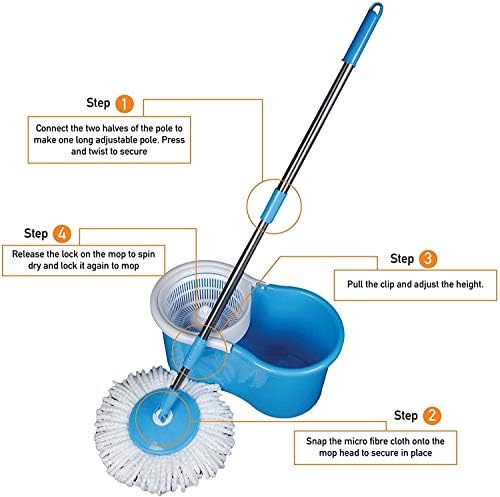 Step 1

Connect the two halves of the pole to make one long adjustable pole. Press and twist to secure

Step 4

Release the lock on the mop to spin dry and lock it again to mop

Step 3

Pull the clip and adjust the height.

Step 2

Snap the micro fibre cloth onto the mop head to secure in place