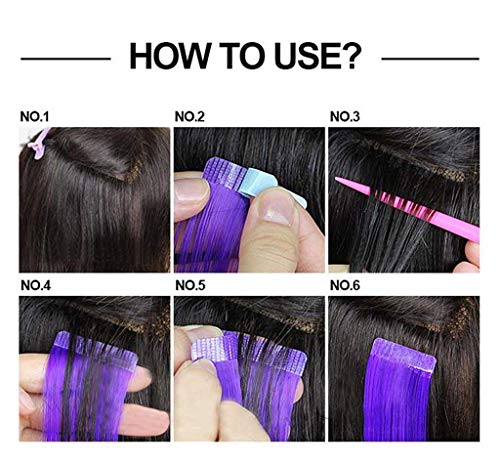 HOW TO USE?

NO.1

NO.2

NO.3

NO.4

NO.5

NO.6