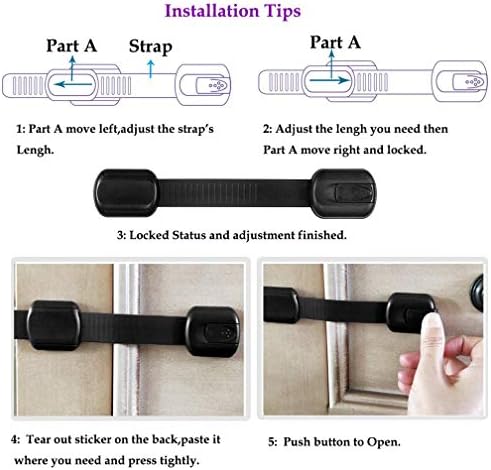 Installation Tips

Part A

Strap

Part A

1: Part A move left,adjust the strap's Lengh.

2: Adjust the lengh you need then Part A move right and locked.

3: Locked Status and adjustment finished.

4: Tear out sticker on the back,paste it where you need and press tightly.

5: Push button to Open.