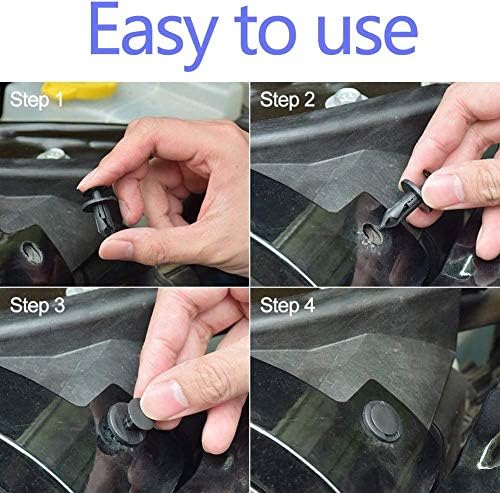 Easy to use

Step 1

Step 2

Step 3

Step 4