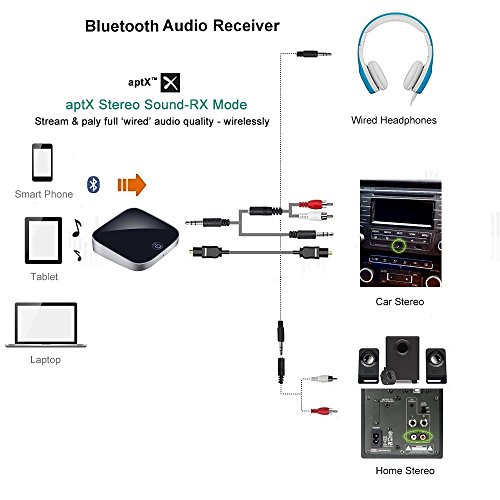 Bluetooth Audio Receiver

aptX™

aptX Stereo Sound-RX Mode
Stream & paly full 'wired' audio quality - wirelessly

Smart Phone

Tablet

Laptop

Wired Headphones

Car Stereo

Home Stereo