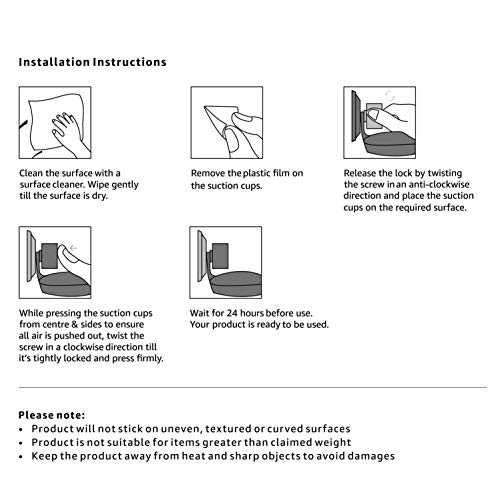 Installation Instructions

Clean the surface with a surface cleaner. Wipe gently till the surface is dry.

Remove the plastic film on the suction cups.

Release the lock by twisting the screw in an anti-clockwise direction and place the suction cups on the required surface.

While pressing the suction cups from centre & sides to ensure all air is pushed out, twist the screw in a clockwise direction till it's tightly locked and press firmly.

Wait for 24 hours before use. Your product is ready to be used.

Please note:
• Product will not stick on uneven, textured or curved surfaces
• Product is not suitable for items greater than claimed weight
• Keep the product away from heat and sharp objects to avoid damages