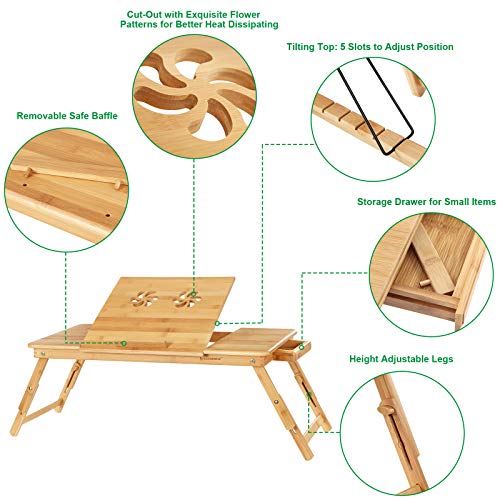 Cut-Out with Exquisite Flower Patterns for Better Heat Dissipating

Tilting Top: 5 Slots to Adjust Position

Removable Safe Baffle

Storage Drawer for Small Items

Height Adjustable Legs