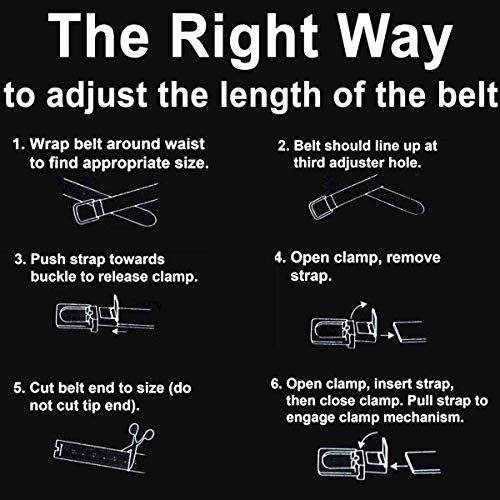 The Right Way
to adjust the length of the belt

1. Wrap belt around waist to find appropriate size.

2. Belt should line up at third adjuster hole.

3. Push strap towards buckle to release clamp.

4. Open clamp, remove strap.

5. Cut belt end to size (do not cut tip end).

6. Open clamp, insert strap, then close clamp. Pull strap to engage clamp mechanism.